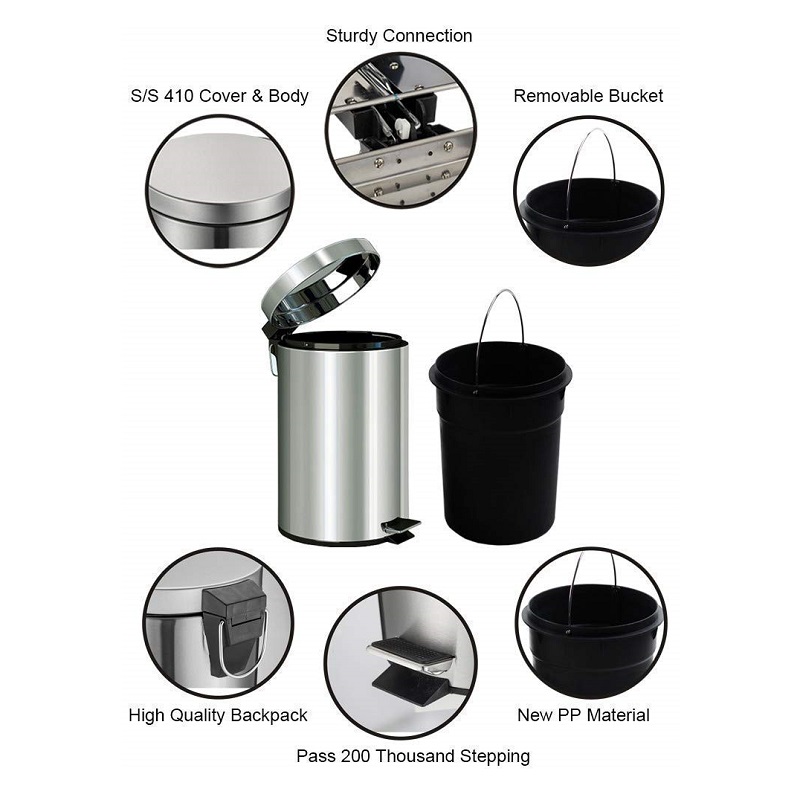 Sturdy Connection

S/S 410 Cover & Body

Removable Bucket

High Quality Backpack

New PP Material

Pass 200 Thousand Stepping