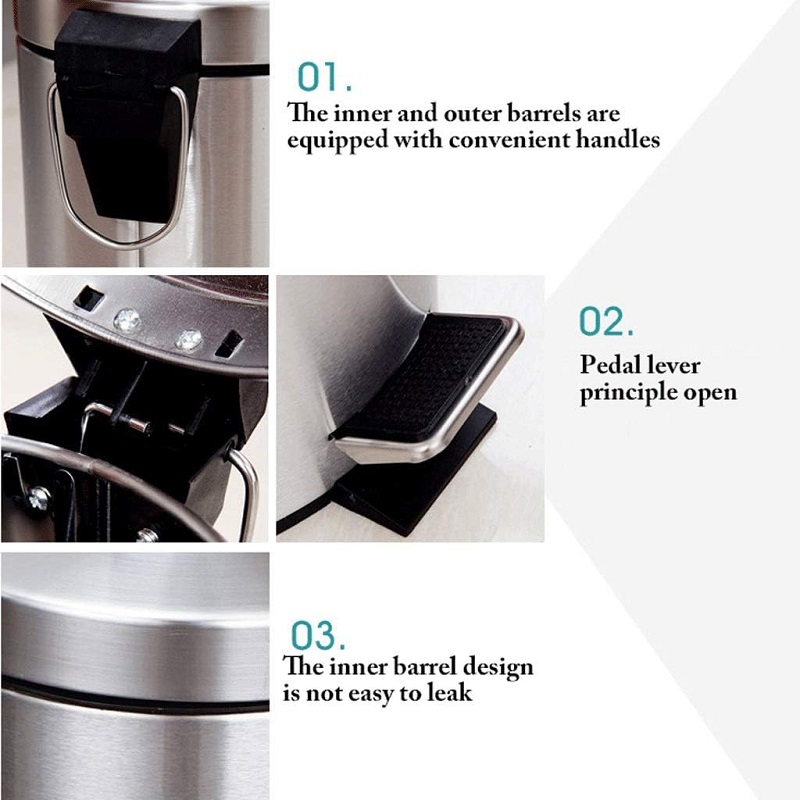 01.
The inner and outer barrels are equipped with convenient handles

02.
Pedal lever principle open

03.
The inner barrel design is not easy to leak