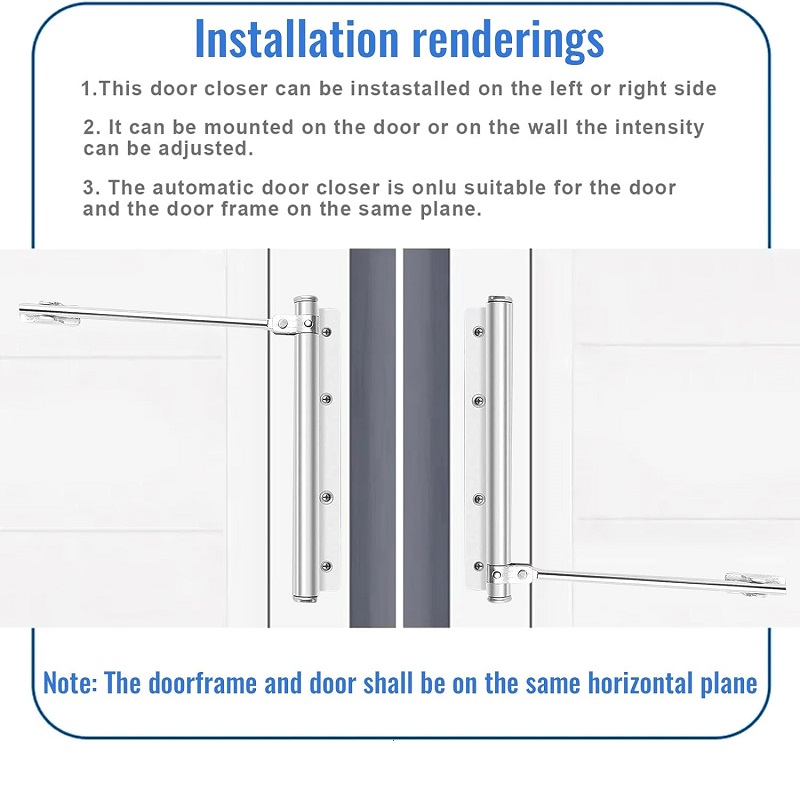 Installation renderings

1.This door closer can be instastalled on the left or right side

2. It can be mounted on the door or on the wall the intensity can be adjusted.

3. The automatic door closer is onlu suitable for the door and the door frame on the same plane.

Note: The doorframe and door shall be on the same horizontal plane