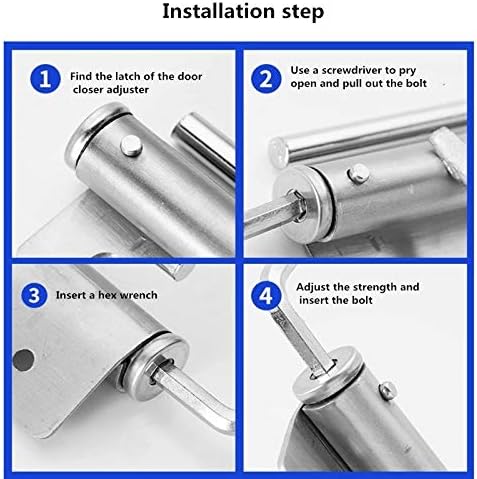 Installation step

1 Find the latch of the door closer adjuster

2 Use a screwdriver to pry open and pull out the bolt

3 Insert a hex wrench

4 Adjust the strength and insert the bolt